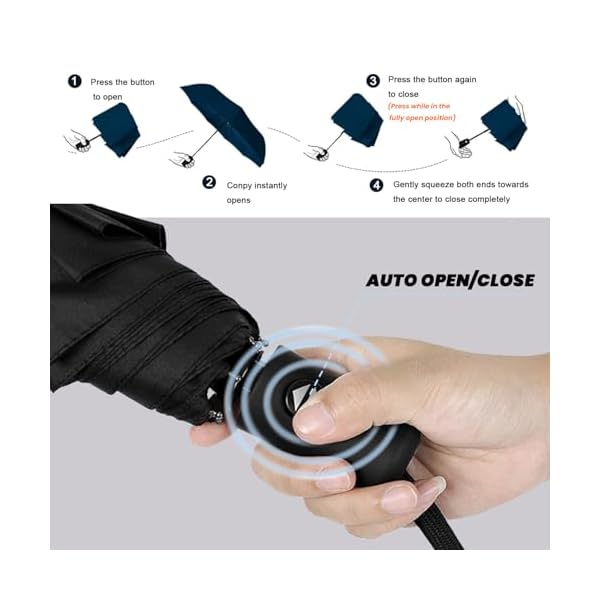 1 Press the button to open

2 Conpy instantly opens

3 Press the button again to close
(Press while in the fully open position)

4 Gently squeeze both ends towards the center to close completely

AUTO OPEN/CLOSE