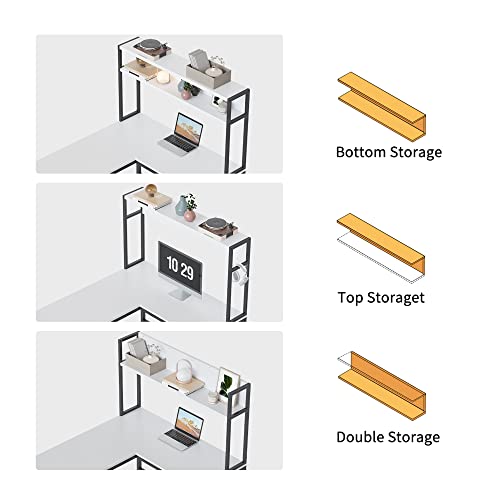 Bottom Storage

10 29

Top Storaget

Double Storage