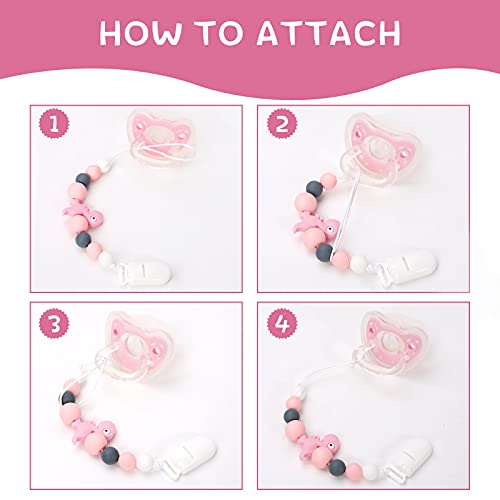 HOW TO ATTACH

1

2

3

4