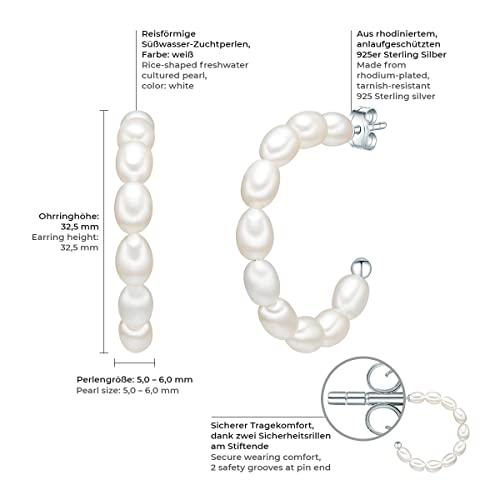 Reisförmige Süßwasser-Zuchtperlen, Farbe: weiß
Rice-shaped freshwater cultured pearl, color: white

Aus rhodiniertem, anlaufgeschützten 925er Sterling Silber
Made from rhodium-plated, tarnish-resistant 925 Sterling silver

Ohrringhöhe: 32,5 mm
Earring height: 32,5 mm

Perlengröße: 5,0 – 6,0 mm
Pearl size: 5,0 – 6,0 mm

Sicherer Tragekomfort, dank zwei Sicherheitsrillen am Stiftende
Secure wearing comfort, 2 safety grooves at pin end