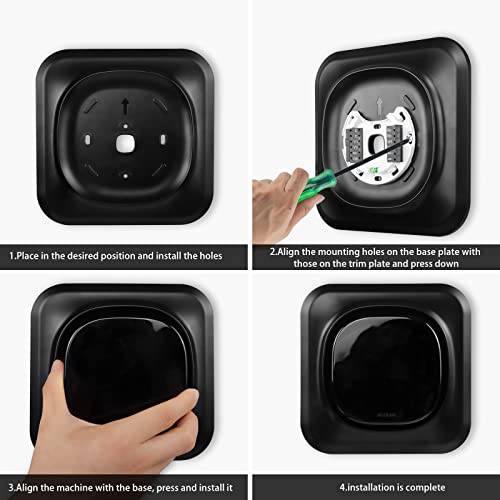 1.Place in the desired position and install the holes

2.Align the mounting holes on the base plate with those on the trim plate and press down

3.Align the machine with the base, press and install it

4.installation is complete