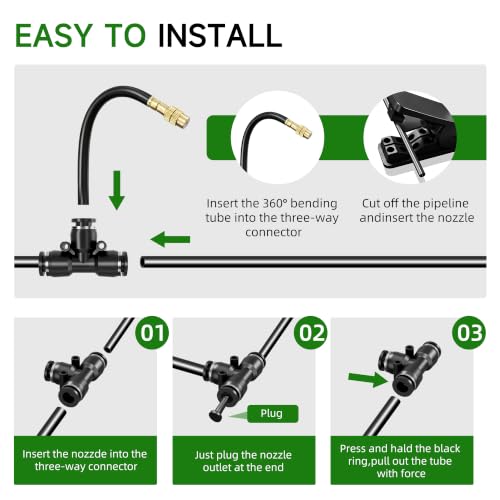 EASY TO INSTALL

Insert the 360° bending tube into the three-way connector

Cut off the pipeline andinsert the nozzle

01

Insert the nozzde into the three-way connector

02

Plug

Just plug the nozzle outlet at the end

03

Press and hald the black ring,pull out the tube with force