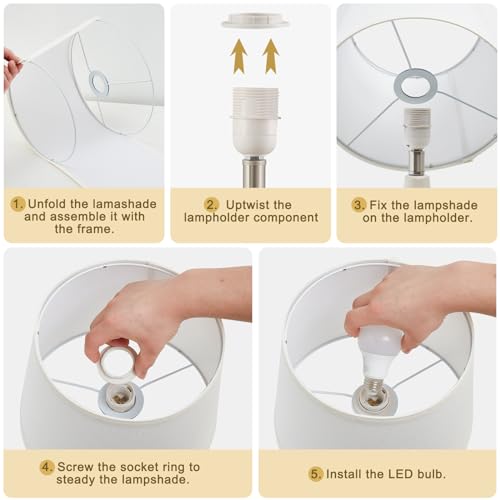 1. Unfold the lamashade and assemble it with the frame.

2. Uptwist the lampholder component

3. Fix the lampshade on the lampholder.

4. Screw the socket ring to steady the lampshade.

5. Install the LED bulb.