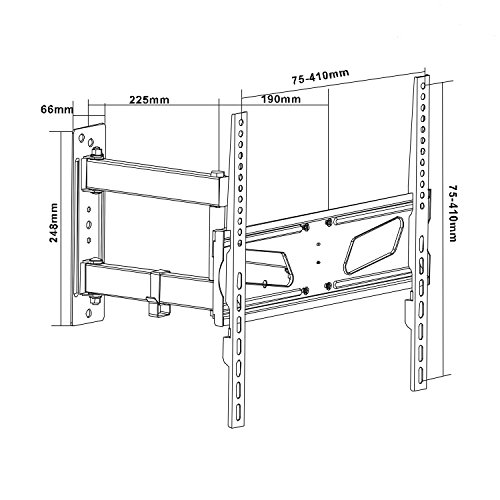 75-410mm
66mm
225mm
190mm
248mm
75-410mm