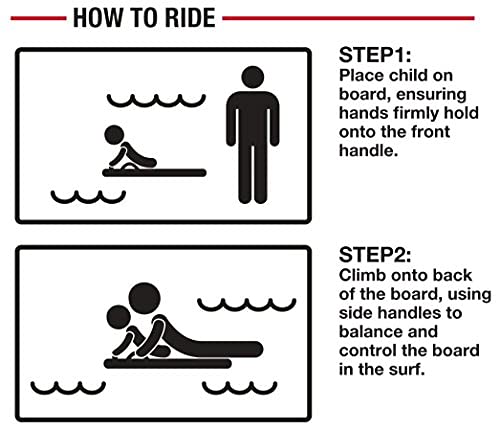 HOW TO RIDE

STEP1:
Place child on board, ensuring hands firmly hold onto the front handle.

STEP2:
Climb onto back of the board, using side handles to balance and control the board in the surf.