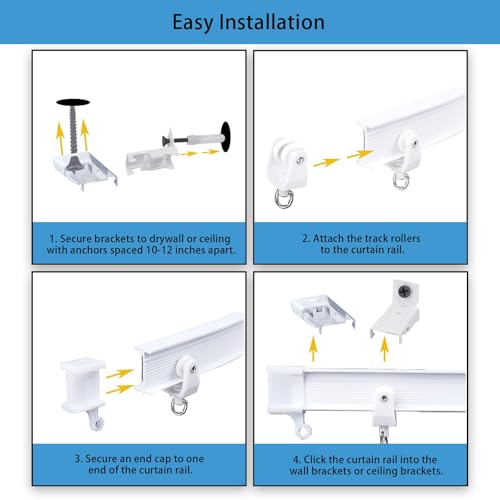 Easy Installation

1. Secure brackets to drywall or ceiling with anchors spaced 10-12 inches apart.

2. Attach the track rollers to the curtain rail.

3. Secure an end cap to one end of the curtain rail.

4. Click the curtain rail into the wall brackets or ceiling brackets.