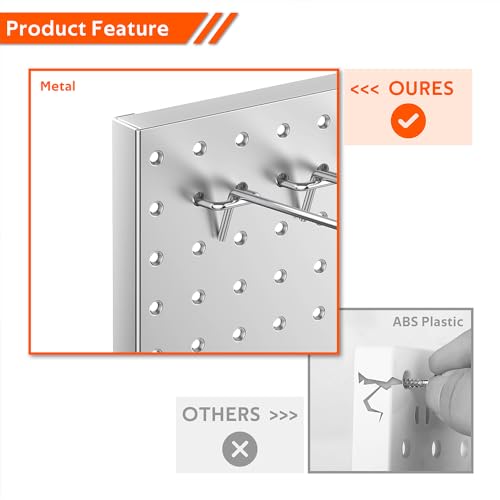 Product Feature

Metal

<<< OURES

ABS Plastic

OTHERS >>>