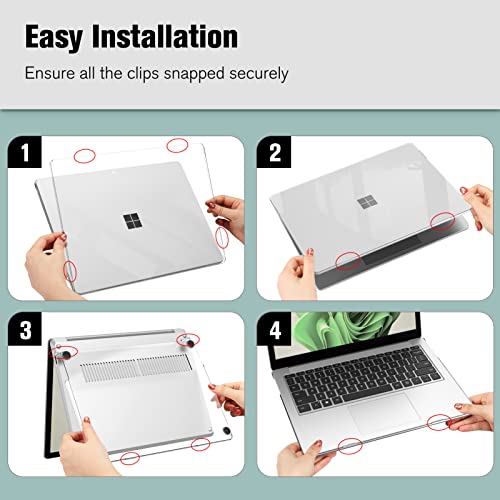 Easy Installation

Ensure all the clips snapped securely

1

2

3

4