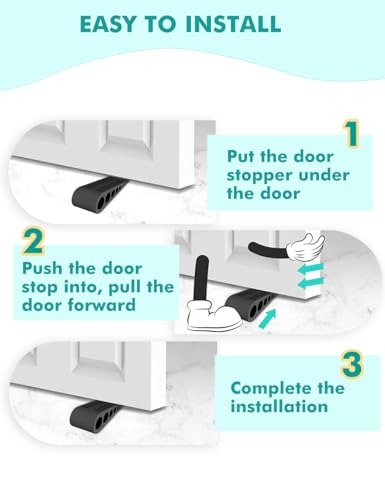 EASY TO INSTALL

1
Put the door stopper under the door

2
Push the door stop into, pull the door forward

3
Complete the installation