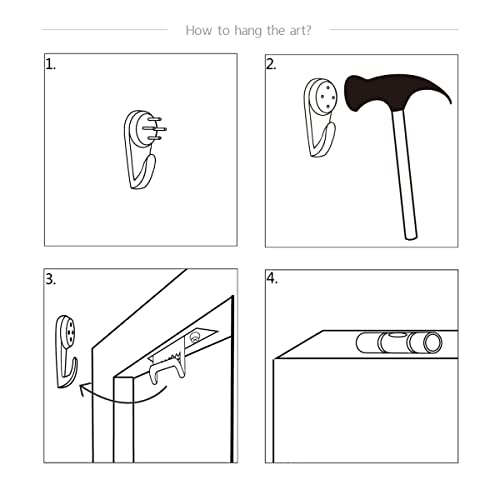 How to hang the art?

1.

2.

3.

4.