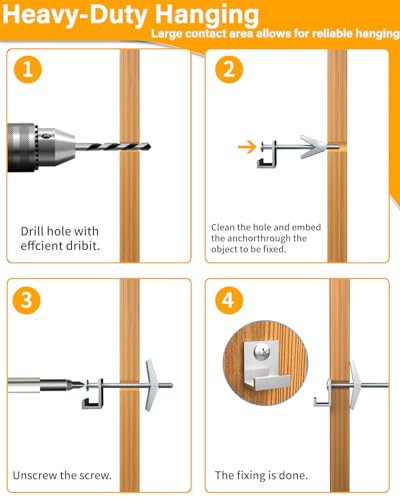 Heavy-Duty Hanging

Large contact area allows for reliable hanging

1

Drill hole with effcient dribit.

2

Clean the hole and embed the anchorthrough the object to be fixed.

3

Unscrew the screw.

4

The fixing is done.