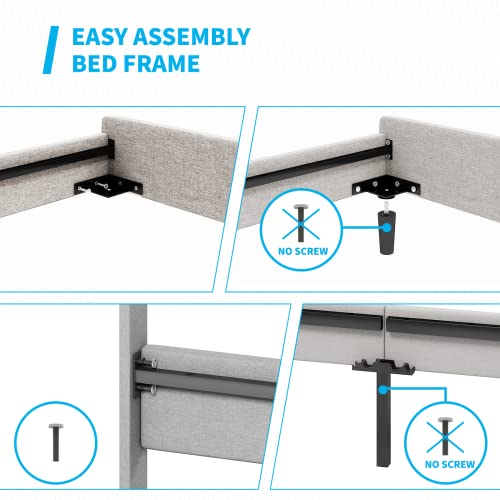 EASY ASSEMBLY
BED FRAME

NO SCREW

NO SCREW