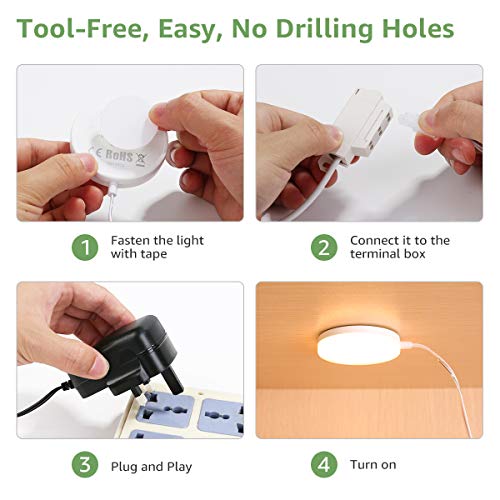 Tool-Free, Easy, No Drilling Holes

CE RoHS

1 Fasten the light with tape

2 Connect it to the terminal box

3 Plug and Play

4 Turn on