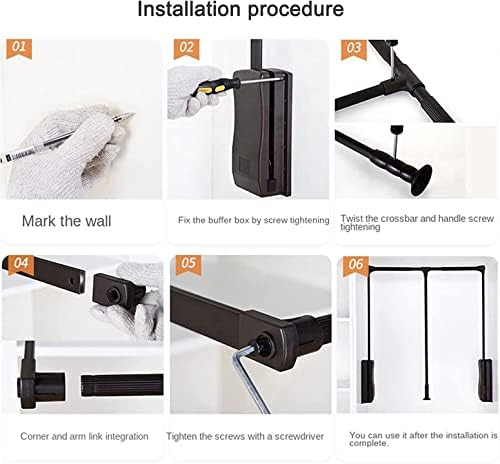 Installation procedure

01

Mark the wall

02

Fix the buffer box by screw tightening

03

Twist the crossbar and handle screw tightening

04

Corner and arm link integration

05

Tighten the screws with a screwdriver

06

You can use it after the installation is complete.