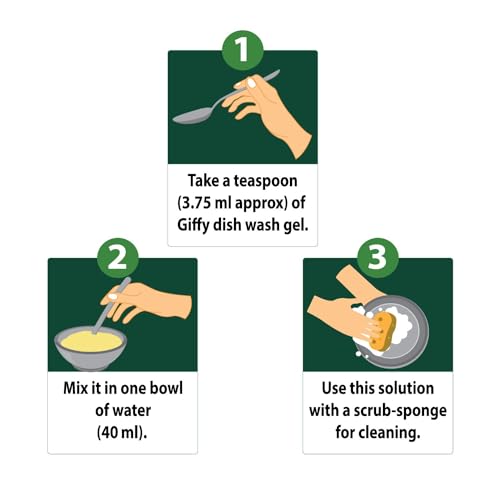 1

Take a teaspoon (3.75 ml approx) of Giffy dish wash gel.

2

Mix it in one bowl of water (40 ml).

3

Use this solution with a scrub-sponge for cleaning.