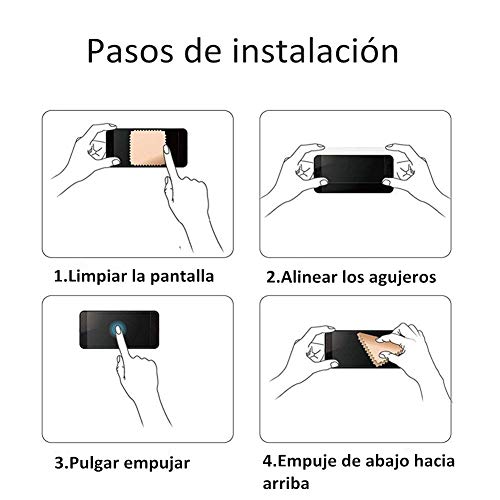 Pasos de instalación

1.Limpiar la pantalla

2.Alinear los agujeros

3.Pulgar empujar

4.Empuje de abajo hacia arriba