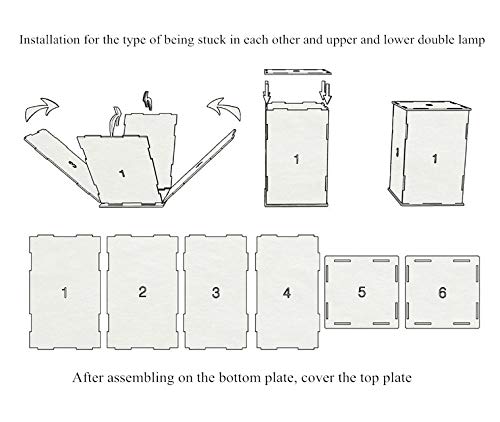 Installation for the type of being stuck in each other and upper and lower double lamp

3

1

1

1

1

1

2

3

4

5

6

After assembling on the bottom plate, cover the top plate