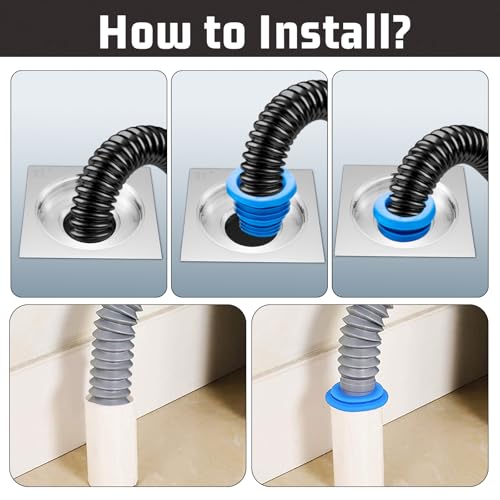 How to Install?