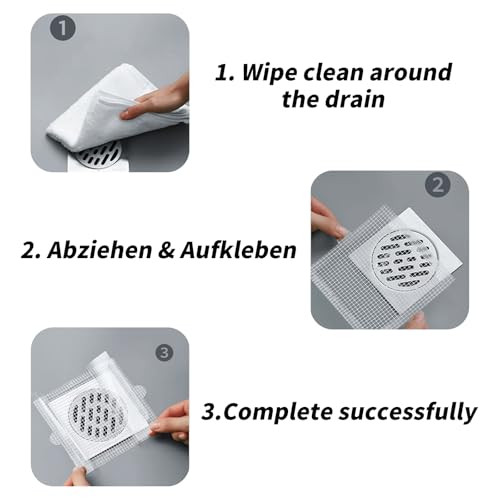 1

1. Wipe clean around the drain

2

2. Abziehen & Aufkleben

3

3.Complete successfully