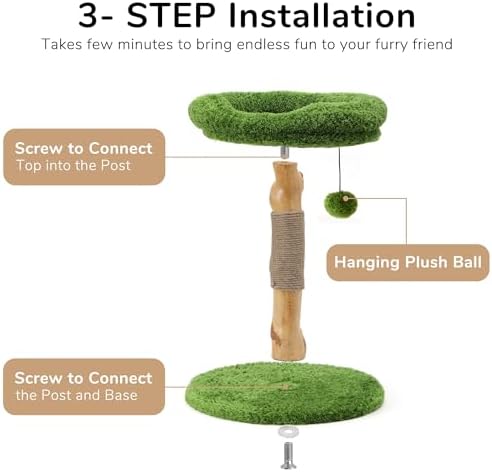 3- STEP Installation

Takes few minutes to bring endless fun to your furry friend

Screw to Connect
Top into the Post

Hanging Plush Ball

Screw to Connect
the Post and Base