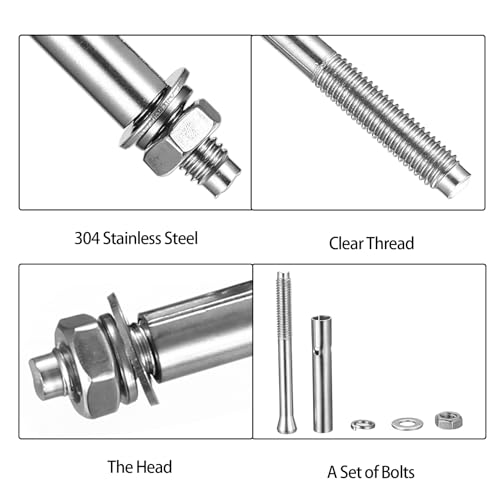 304 Stainless Steel

Clear Thread

The Head

A Set of Bolts