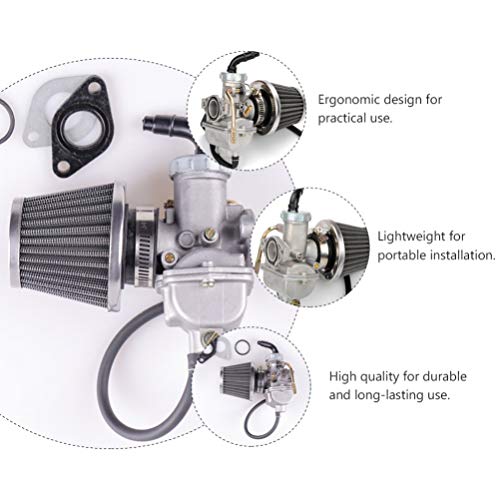 Ergonomic design for practical use.

Lightweight for portable installation.

High quality for durable and long-lasting use.