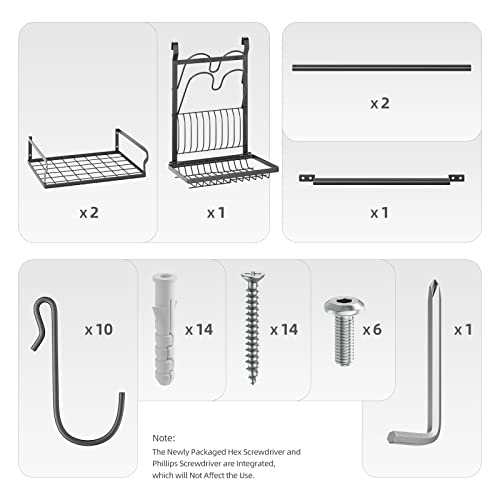 x 2

x 1

x 2

x 1

x 10

x 14

x 14

x 6

x 1

Note:
The Newly Packaged Hex Screwdriver and Phillips Screwdriver are Integrated, which will Not Affect the Use.