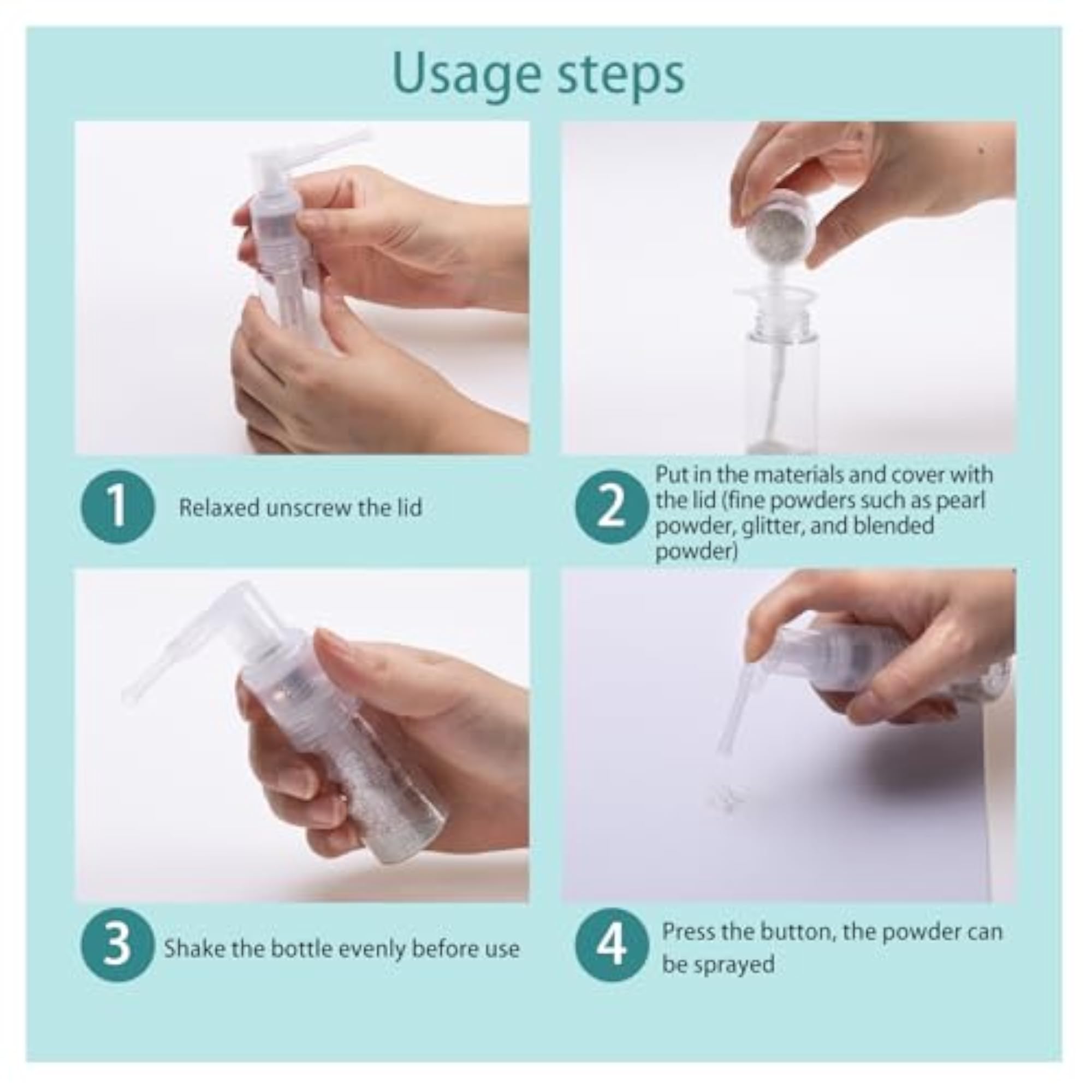 Usage steps

1 Relaxed unscrew the lid

2 Put in the materials and cover with the lid (fine powders such as pearl powder, glitter, and blended powder)

3 Shake the bottle evenly before use

4 Press the button, the powder can be sprayed