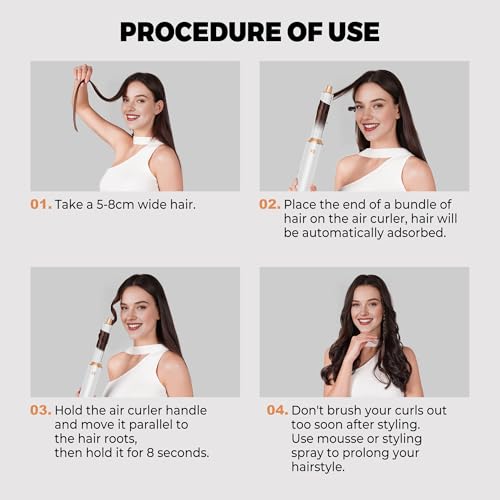 PROCEDURE OF USE

01. Take a 5-8cm wide hair.

02. Place the end of a bundle of hair on the air curler, hair will be automatically adsorbed.

03. Hold the air curler handle and move it parallel to the hair roots, then hold it for 8 seconds.

04. Don't brush your curls out too soon after styling. Use mousse or styling spray to prolong your hairstyle.