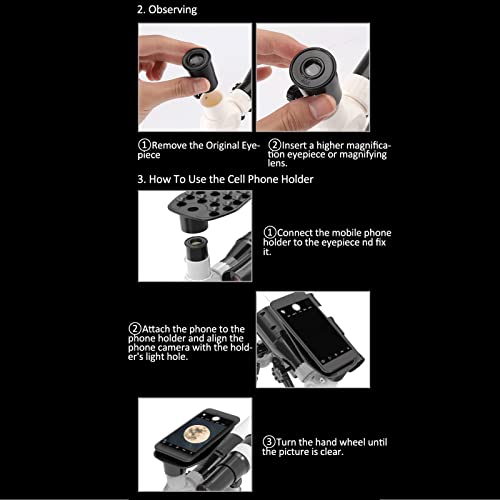 2. Observing

①Remove the Original Eyepiece

②Insert a higher magnification eyepiece or magnifying lens.

3. How To Use the Cell Phone Holder

①Connect the mobile phone holder to the eyepiece nd fix it.

②Attach the phone to the phone holder and align the phone camera with the holder's light hole.

③Turn the hand wheel until the picture is clear.