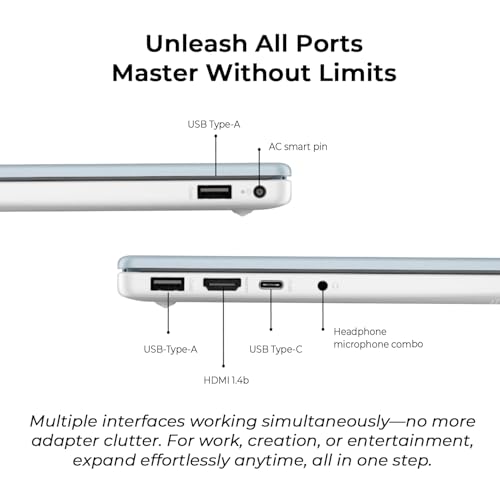 Unleash All Ports
Master Without Limits

USB Type-A

AC smart pin

USB-Type-A

HDMI 1.4b

USB Type-C

Headphone microphone combo

Multiple interfaces working simultaneously—no more adapter clutter. For work, creation, or entertainment, expand effortlessly anytime, all in one step.