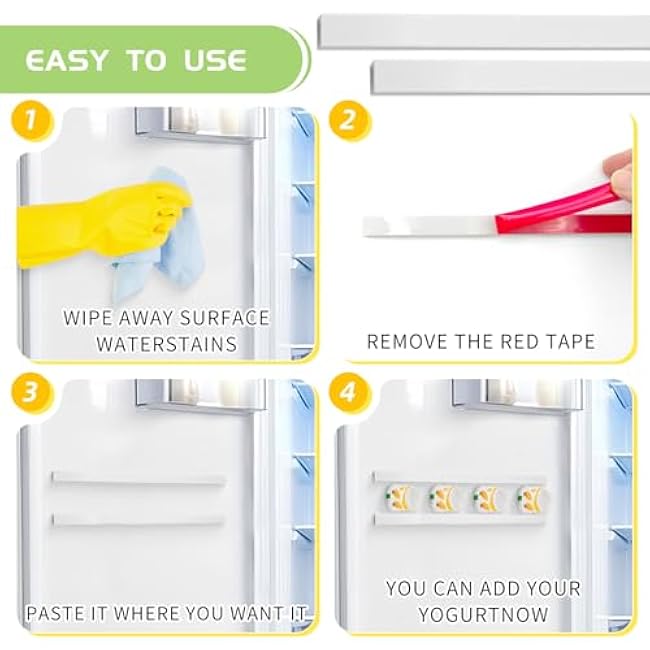 EASY TO USE

1

WIPE AWAY SURFACE WATERSTAINS

2

REMOVE THE RED TAPE

3

PASTE IT WHERE YOU WANT IT

4

YOU CAN ADD YOUR YOGURTNOW