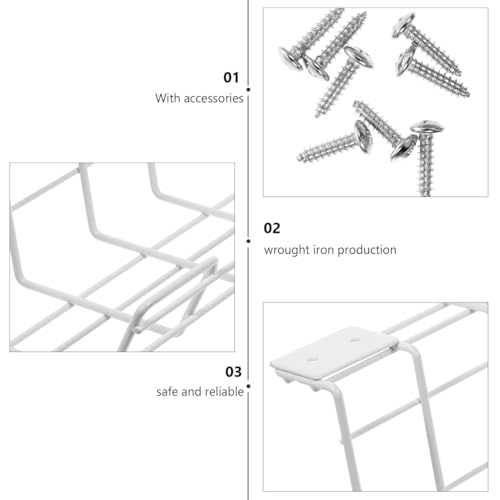 01
With accessories

02
wrought iron production

03
safe and reliable