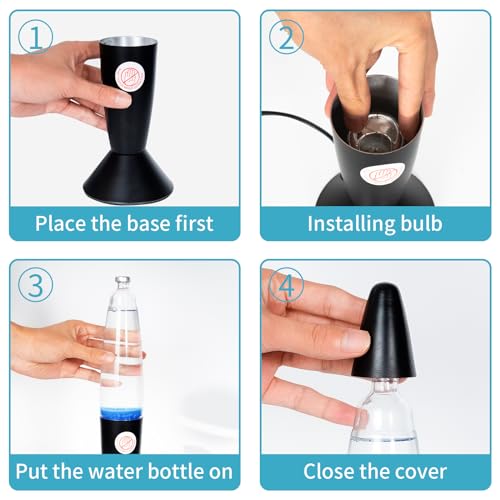 1

Place the base first

2

Installing bulb

3

Put the water bottle on

4

Close the cover