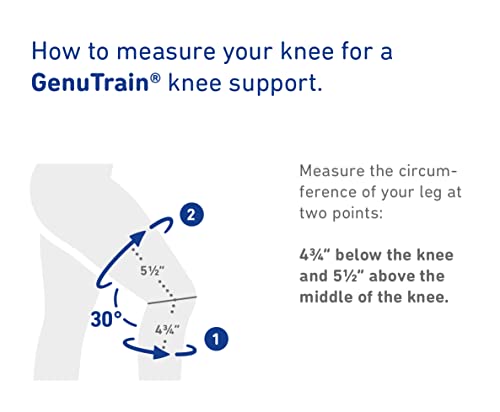 How to measure your knee for a GenuTrain® knee support.

2

5½"

30°

4¾"

1

Measure the circumference of your leg at two points:

4¾" below the knee and 5½" above the middle of the knee.