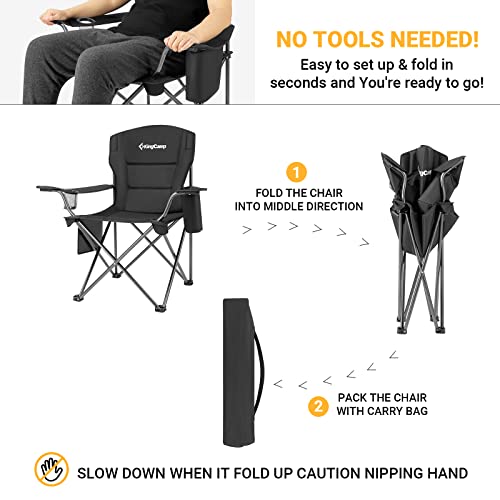 NO TOOLS NEEDED!
Easy to set up & fold in seconds and You're ready to go!

KingCamp

1
FOLD THE CHAIR INTO MIDDLE DIRECTION

2
PACK THE CHAIR WITH CARRY BAG

SLOW DOWN WHEN IT FOLD UP CAUTION NIPPING HAND