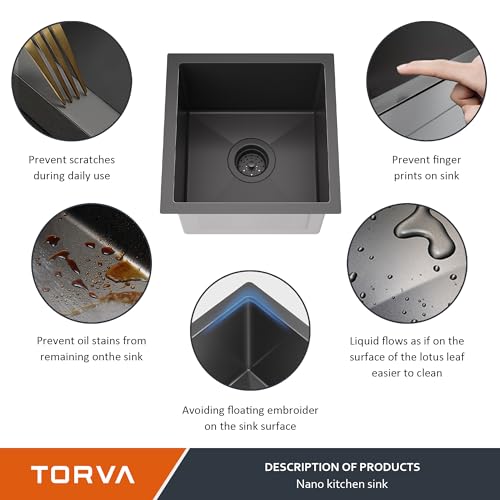 Prevent scratches during daily use

Prevent finger prints on sink

Prevent oil stains from remaining onthe sink

Liquid flows as if on the surface of the lotus leaf easier to clean

Avoiding floating embroider on the sink surface

TORVA

DESCRIPTION OF PRODUCTS
Nano kitchen sink