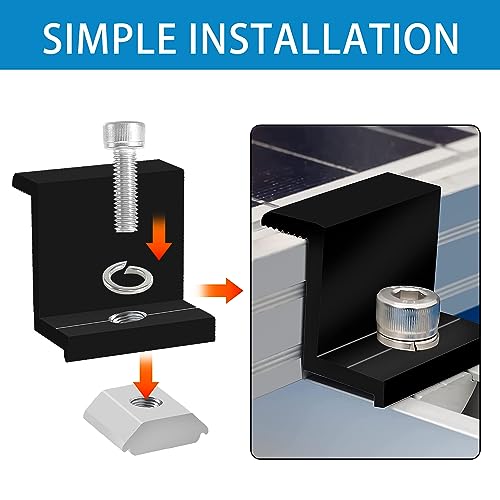 SIMPLE INSTALLATION