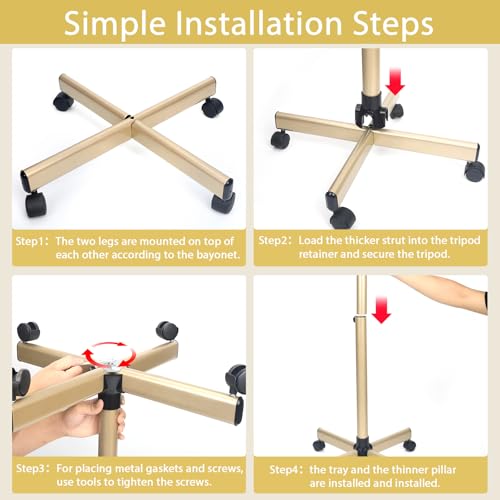 Simple Installation Steps

Step1: The two legs are mounted on top of each other according to the bayonet.

Step2: Load the thicker strut into the tripod retainer and secure the tripod.

Step3: For placing metal gaskets and screws, use tools to tighten the screws.

Step4: the tray and the thinner pillar are installed and installed.