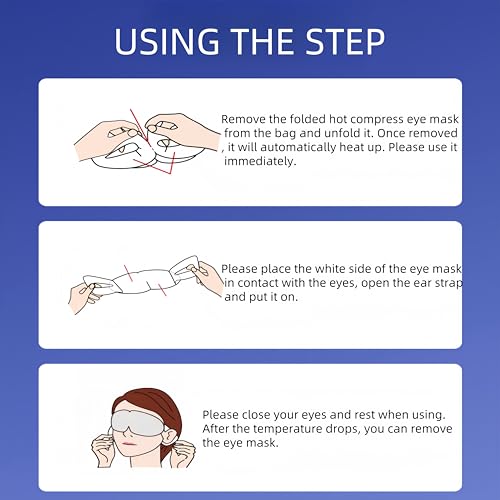 USING THE STEP

Remove the folded hot compress eye mask from the bag and unfold it. Once removed , it will automatically heat up. Please use it immediately.

Please place the white side of the eye mask in contact with the eyes, open the ear strap and put it on.

Please close your eyes and rest when using. After the temperature drops, you can remove the eye mask.