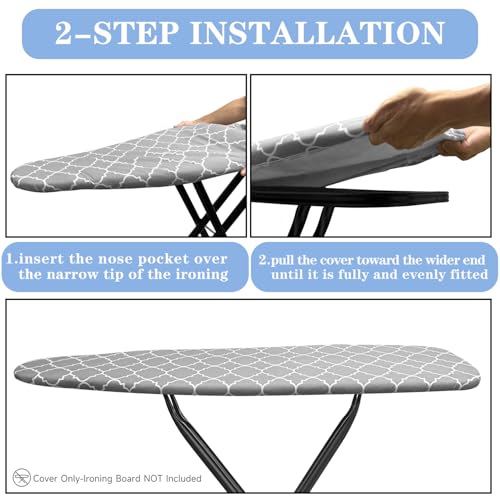 2-STEP INSTALLATION

1.insert the nose pocket over the narrow tip of the ironing

2.pull the cover toward the wider end until it is fully and evenly fitted

Cover Only-Ironing Board NOT Included