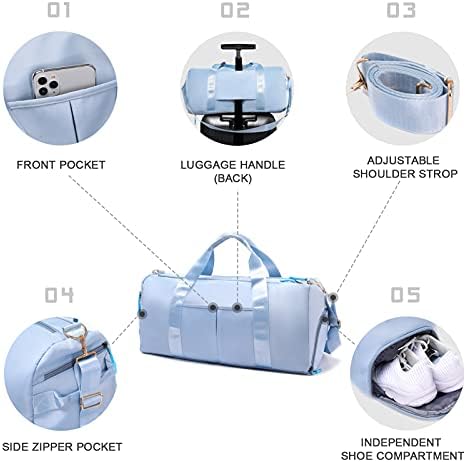 01

FRONT POCKET

02

LUGGAGE HANDLE (BACK)

03

ADJUSTABLE SHOULDER STROP

04

SIDE ZIPPER POCKET

05

INDEPENDENT SHOE COMPARTMENT