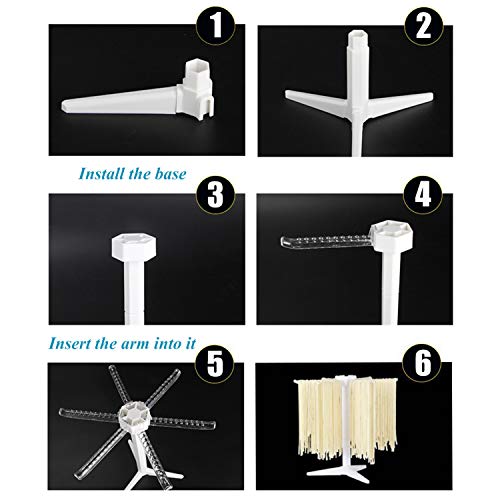 1

2

Install the base

3

4

Insert the arm into it

5

6