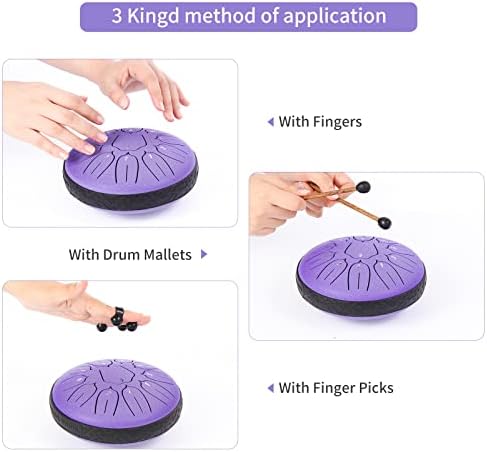 3 Kingd method of application

With Fingers

With Drum Mallets

With Finger Picks