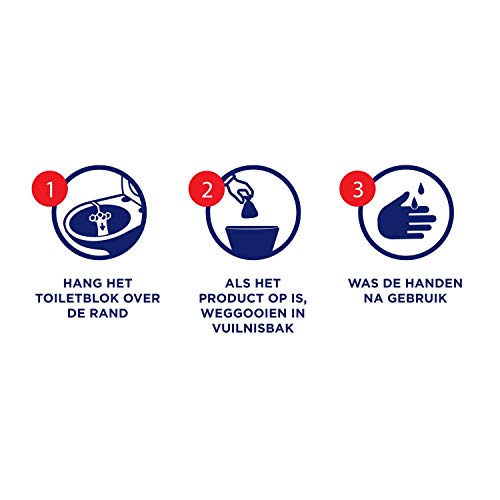 1

HANG HET TOILETBLOK OVER DE RAND

2

ALS HET PRODUCT OP IS, WEGGOOIEN IN VUILNISBAK

3

WAS DE HANDEN NA GEBRUIK