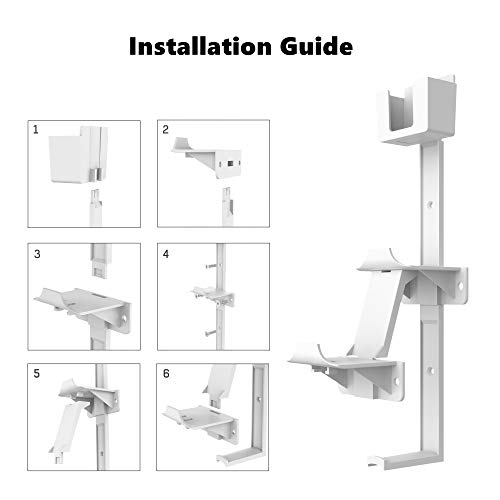 Installation Guide

1

2

3

4

5

6