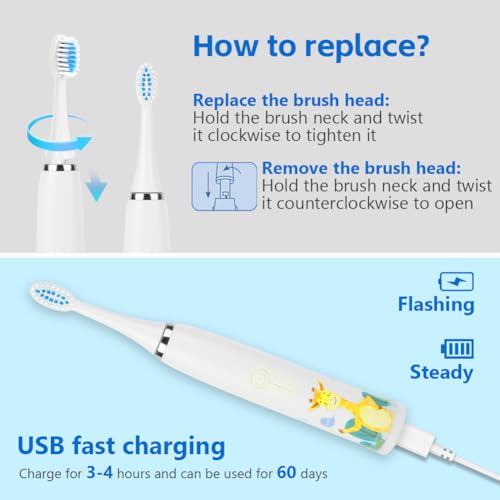 How to replace?

Replace the brush head:
Hold the brush neck and twist it clockwise to tighten it

Remove the brush head:
Hold the brush neck and twist it counterclockwise to open

Flashing

Steady

USB fast charging

Charge for 3-4 hours and can be used for 60 days