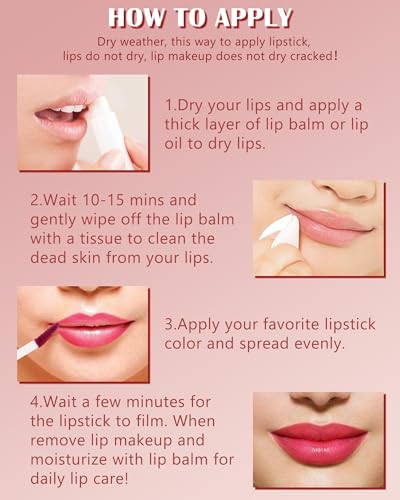 HOW TO APPLY

Dry weather, this way to apply lipstick, lips do not dry, lip makeup does not dry cracked!

1.Dry your lips and apply a thick layer of lip balm or lip oil to dry lips.

2.Wait 10-15 mins and gently wipe off the lip balm with a tissue to clean the dead skin from your lips.

3.Apply your favorite lipstick color and spread evenly.

4.Wait a few minutes for the lipstick to film. When remove lip makeup and moisturize with lip balm for daily lip care!