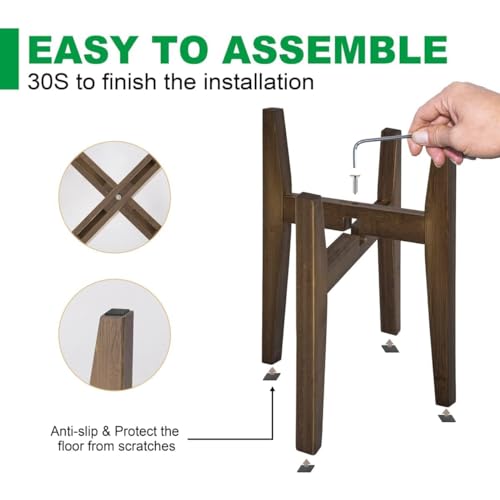 EASY TO ASSEMBLE
30S to finish the installation

Anti-slip & Protect the floor from scratches