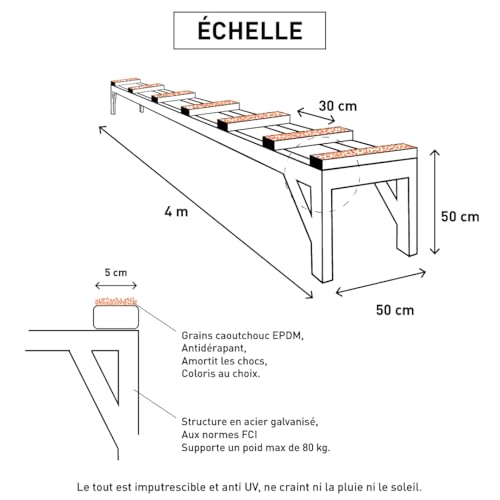 ÉCHELLE

30 cm

4 m

50 cm

50 cm

5 cm

Grains caoutchouc EPDM,
Antidérapant,
Amortit les chocs,
Coloris au choix.

Structure en acier galvanisé,
Aux normes FCI
Supporte un poid max de 80 kg.

Le tout est imputrescible et anti UV, ne craint ni la pluie ni le soleil.